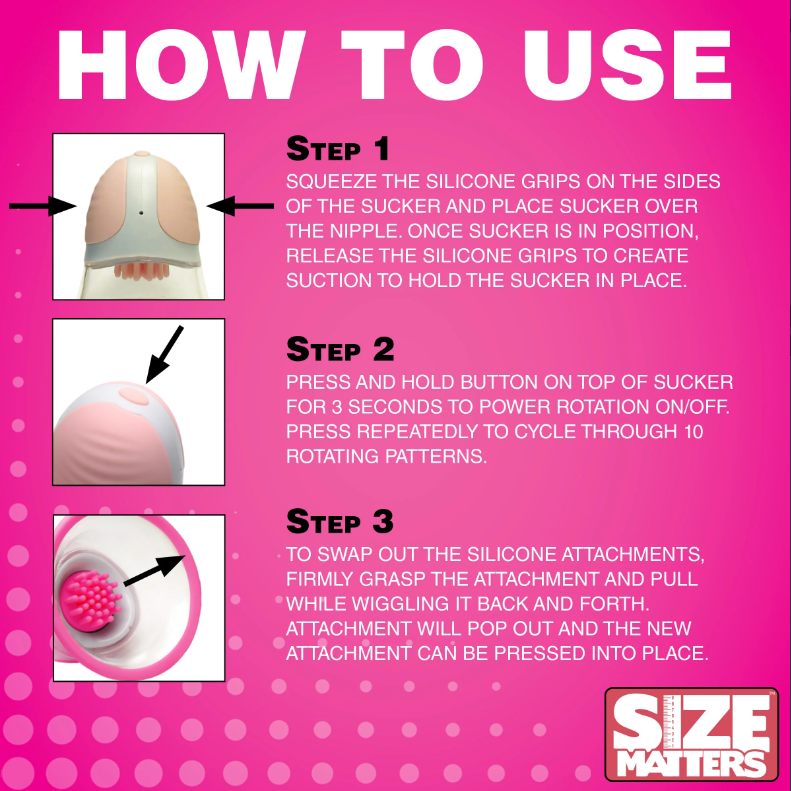 HOW TO USE

STEP 1
SQUEEZE THE SILICONE GRIPS ON THE SIDES OF THE SUCKER AND PLACE SUCKER OVER THE NIPPLE. ONCE SUCKER IS IN POSITION, RELEASE THE SILICONE GRIPS TO CREATE SUCTION TO HOLD THE SUCKER IN PLACE.

STEP 2
PRESS AND HOLD BUTTON ON TOP OF SUCKER FOR 3 SECONDS TO POWER ROTATION ON/OFF. PRESS REPEATEDLY TO CYCLE THROUGH 10 ROTATING PATTERNS.

STEP 3
TO SWAP OUT THE SILICONE ATTACHMENTS, FIRMLY GRASP THE ATTACHMENT AND PULL WHILE WIGGLING IT BACK AND FORTH. ATTACHMENT WILL POP OUT AND THE NEW ATTACHMENT CAN BE PRESSED INTO PLACE.

SIZE MATTERS